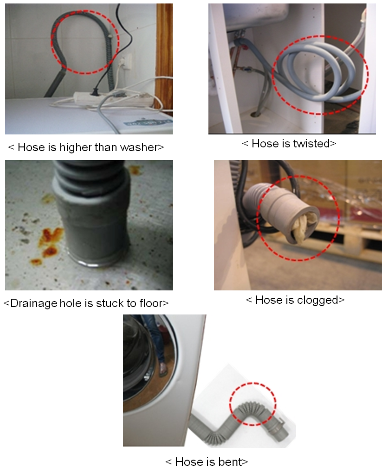 < Hose is higher than washer>

< Hose is twisted>

<Drainage hole is stuck to floor>

< Hose is clogged>

< Hose is bent>